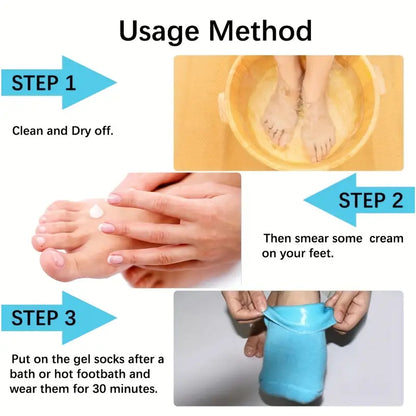 Usage Method

STEP 1

Clean and Dry off.

STEP 2

Then smear some  cream on your feet.

STEP 3

Put on the gel socks after a bath or hot footbath and wear them for 30 minutes.